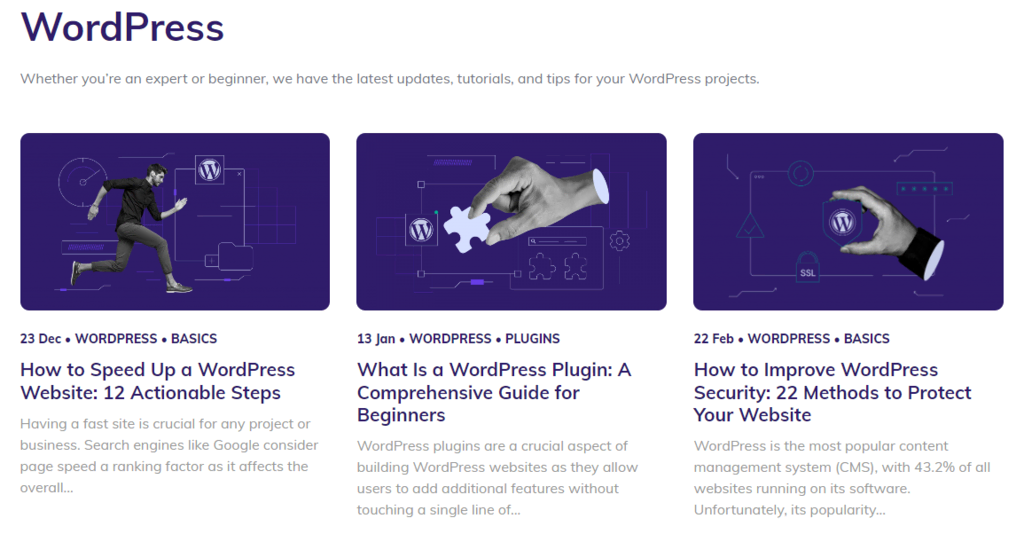 WordPress

Whether you're an expert or beginner, we have the latest updates, tutorials, and tips for your WordPress projects.

SSL

23 Dec • WORDPRESS • BASICS

How to Speed Up a WordPress Website: 12 Actionable Steps

Having a fast site is crucial for any project or business. Search engines like Google consider page speed a ranking factor as it affects the overall...

13 Jan • WORDPRESS • PLUGINS

What Is a WordPress Plugin: A Comprehensive Guide for Beginners

WordPress plugins are a crucial aspect of building WordPress websites as they allow users to add additional features without touching a single line of...

22 Feb • WORDPRESS • BASICS

How to Improve WordPress Security: 22 Methods to Protect Your Website

WordPress is the most popular content management system (CMS), with 43.2% of all websites running on its software. Unfortunately, its popularity...