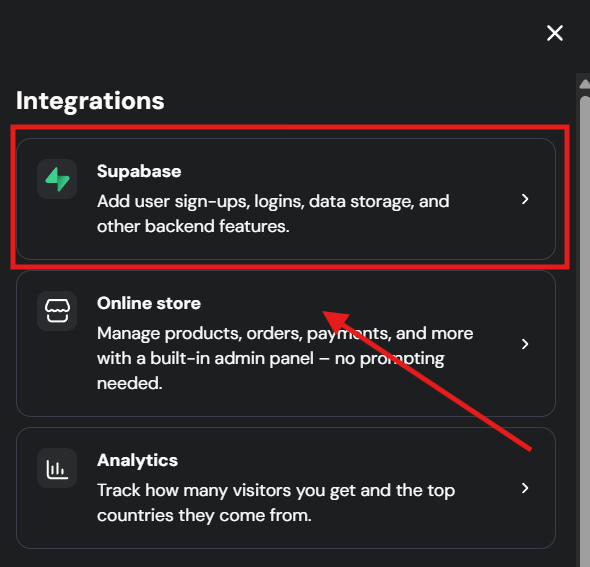 Integrations

Supabase
Add user sign-ups, logins, data storage, and other backend features.

Online store
Manage products, orders, payments, and more with a built-in admin panel – no prompting needed.

Analytics
Track how many visitors you get and the top countries they come from.