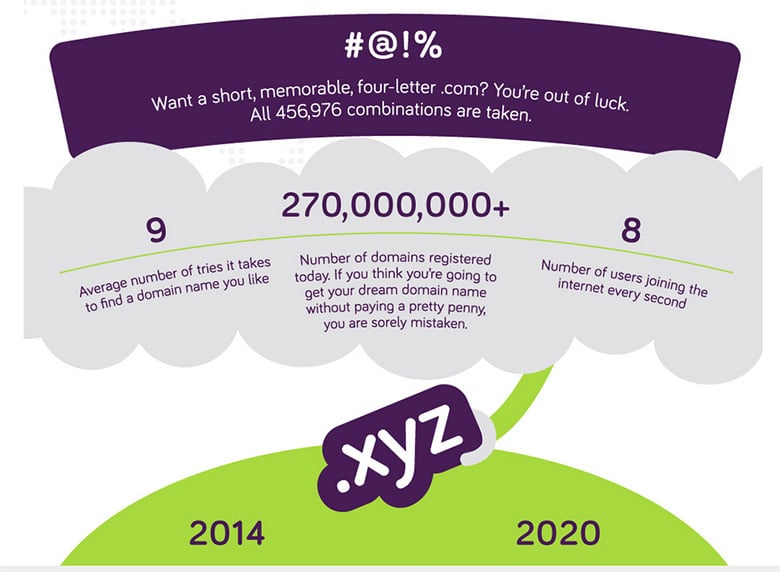 #@!%

Want a short, memorable, four-letter .com? You're out of luck. All 456,976 combinations are taken.

9

Average number of tries it takes to find a domain name you like

270,000,000+

Number of domains registered today. If you think you're going to get your dream domain name without paying a pretty penny, you are sorely mistaken.

8

Number of users joining the internet every second

.xyz

2014

2020